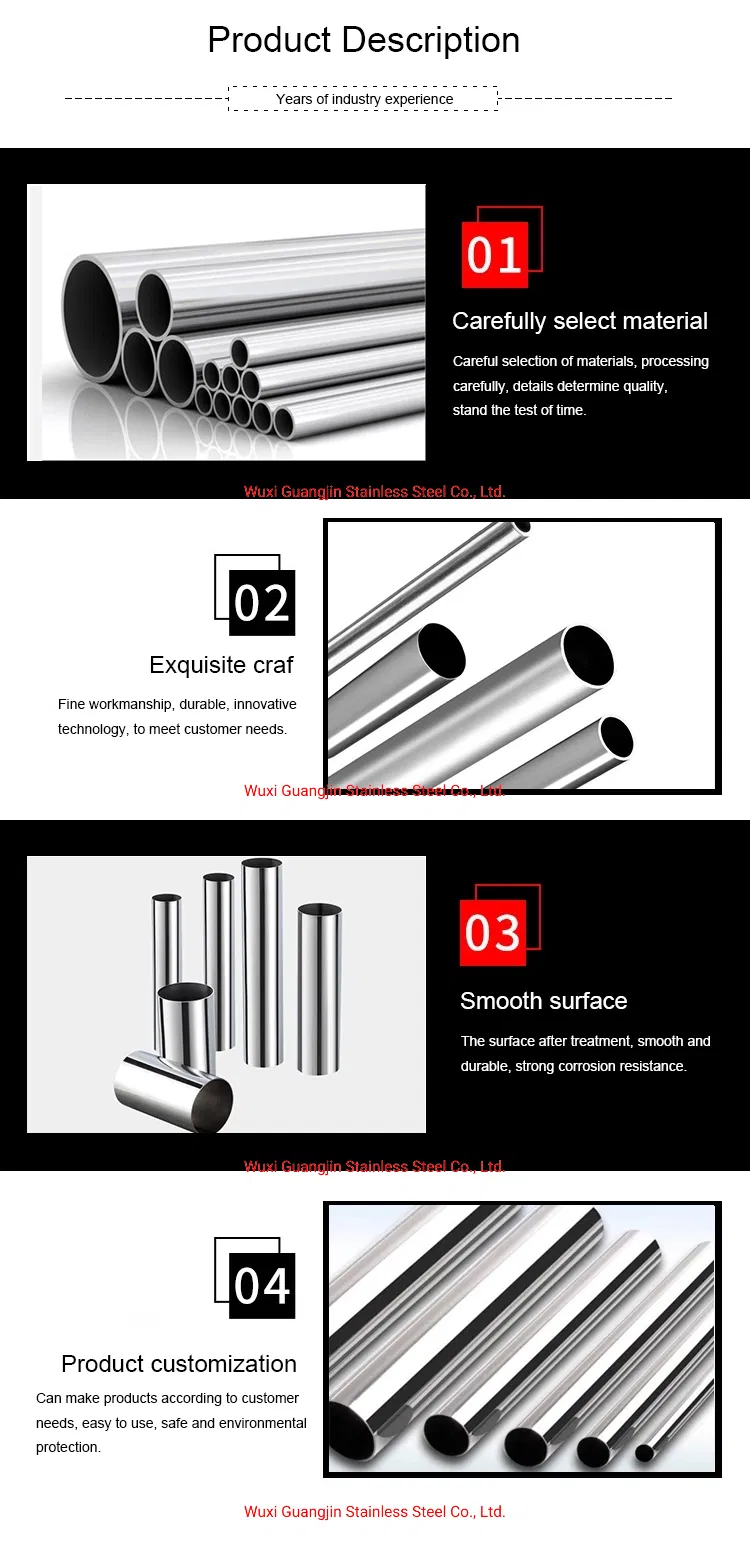 Product Description

Years of industry experience

01

Carefully select material

Careful selection of materials, processing carefully, details determine quality, stand the test of time.

Wuxi Guangjin Stainless Steel Co., Ltd.

02

Exquisite craf

Fine workmanship, durable, innovative technology, to meet customer needs.

Wuxi Guangjin Stainless Steel Co., Ltd.

03

Smooth surface

The surface after treatment, smooth and durable, strong corrosion resistance.

Wuxi Guangjin Stainless Steel Co., Ltd.

04

Product customization

Can make products according to customer needs, easy to use, safe and environmental protection.

Wuxi Guangjin Stainless Steel Co., Ltd.