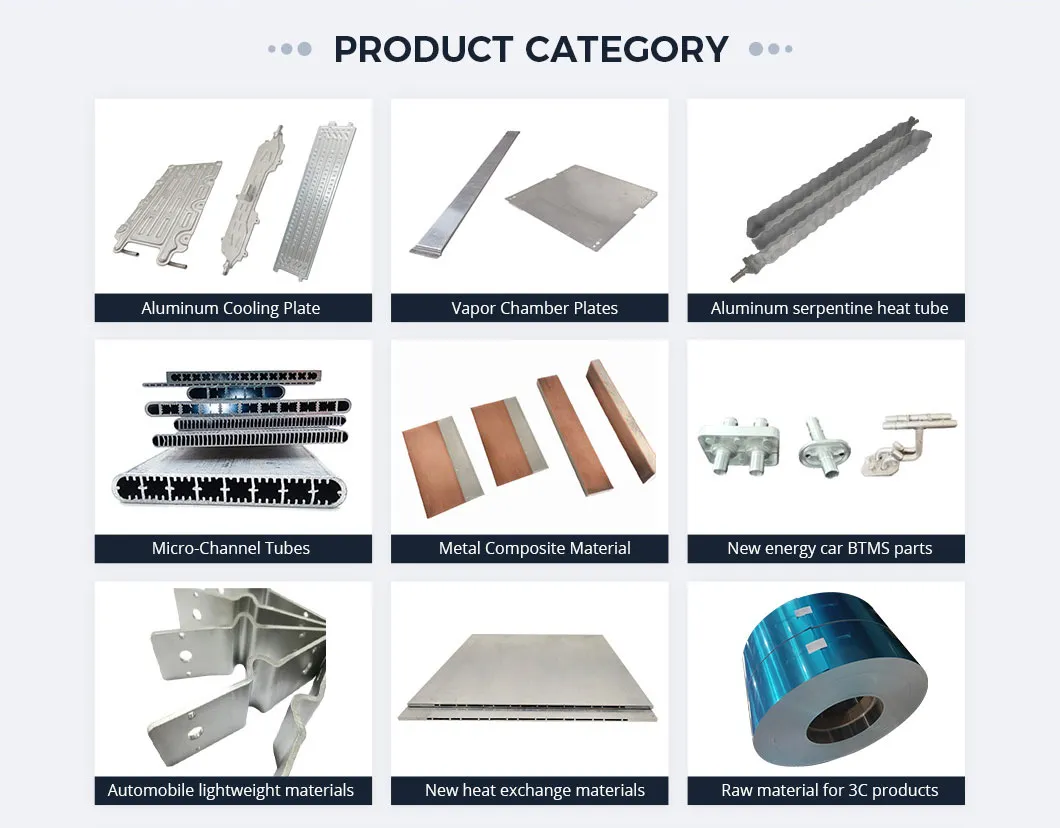 PRODUCT CATEGORY

Aluminum Cooling Plate

Vapor Chamber Plates

Aluminum serpentine heat tube

Micro-Channel Tubes

Metal Composite Material

New energy car BTMS parts

Automobile lightweight materials

New heat exchange materials

Raw material for 3C products