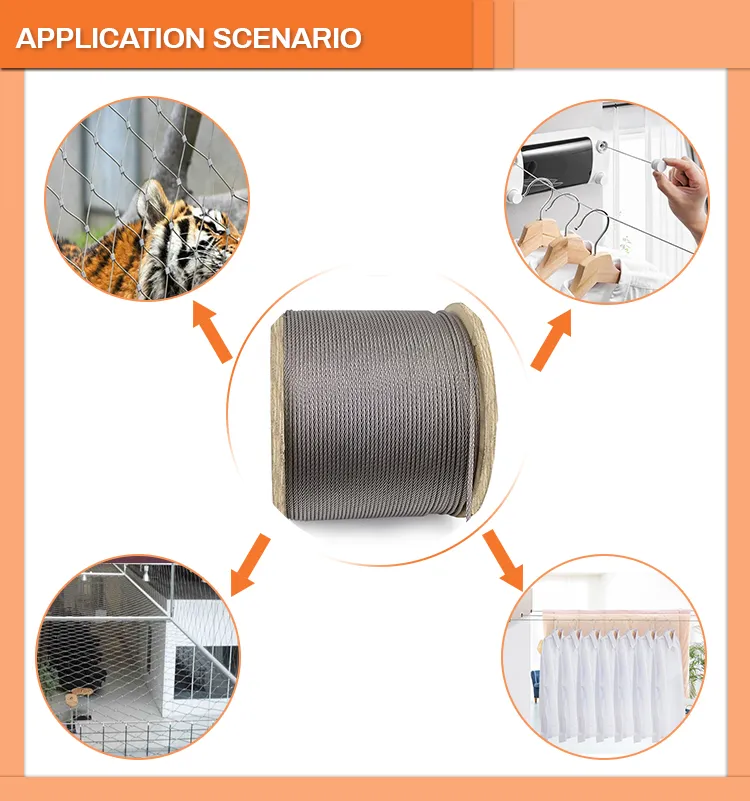 APPLICATION SCENARIO